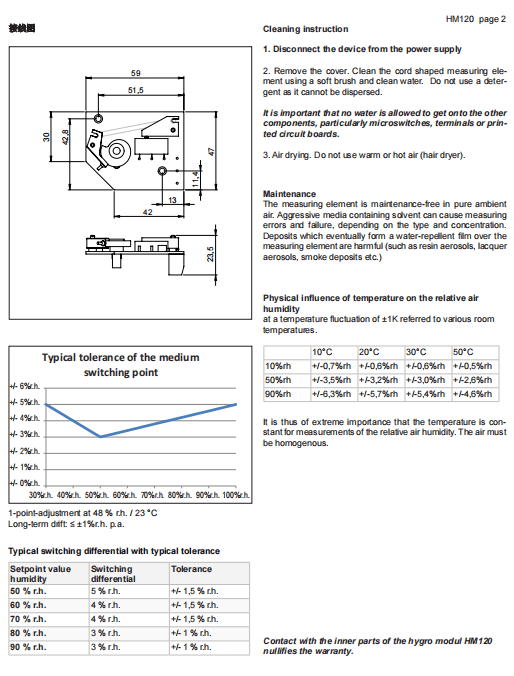 HM120 page 2

接线图

59

51,5

30

42,8

47

11,4

13

42

23,5

Typical tolerance of the medium switching point

+/- 6%r.h.
+/- 5%r.h.
+/- 4%r.h.
+/- 3%r.h.
+/- 2%r.h.
+/- 1%r.h.
+/- 0%r.h.

30%r.h. 40%r.h. 50%r.h. 60%r.h. 70%r.h. 80%r.h. 90%r.h. 100%r.h.

1-point-adjustment at 48 % r.h. / 23 °C
Long-term drift: ≤ ±1%r.h. p.a.

Typical switching differential with typical tolerance

| Setpoint value humidity | Switching differential | Tolerance |
|---|---|---|
| 50 % r.h. | 5 % r.h. | +/- 1,5 % r.h. |
| 60 % r.h. | 4 % r.h. | +/- 1,5 % r.h. |
| 70 % r.h. | 4 % r.h. | +/- 1,5 % r.h. |
| 80 % r.h. | 3 % r.h. | +/- 1 % r.h. |
| 90 % r.h. | 3 % r.h. | +/- 1 % r.h. |

Cleaning instruction

1. Disconnect the device from the power supply

2. Remove the cover. Clean the cord shaped measuring element using a soft brush and clean water. Do not use a detergent as it cannot be dispersed.

It is important that no water is allowed to get onto the other components, particularly microswitches, terminals or printed circuit boards.

3. Air drying. Do not use warm or hot air (hair dryer).

Maintenance
The measuring element is maintenance-free in pure ambient air. Aggressive media containing solvent can cause measuring errors and failure, depending on the type and concentration. Deposits which eventually form a water-repellent film over the measuring element are harmful (such as resin aerosols, lacquer aerosols, smoke deposits etc.)

Physical influence of temperature on the relative air humidity
at a temperature fluctuation of ±1K referred to various room temperatures.

| | 10°C | 20°C | 30°C | 50°C |
|---|---|---|---|---|
| 10%rh | +/-0,7%rh | +/-0,6%rh | +/-0,6%rh | +/-0,5%rh |
| 50%rh | +/-3,5%rh | +/-3,2%rh | +/-3,0%rh | +/-2,6%rh |
| 90%rh | +/-6,3%rh | +/-5,7%rh | +/-5,4%rh | +/-4,6%rh |

It is thus of extreme importance that the temperature is constant for measurements of the relative air humidity. The air must be homogenous.

Contact with the inner parts of the hygro modul HM120 nullifies the warranty.